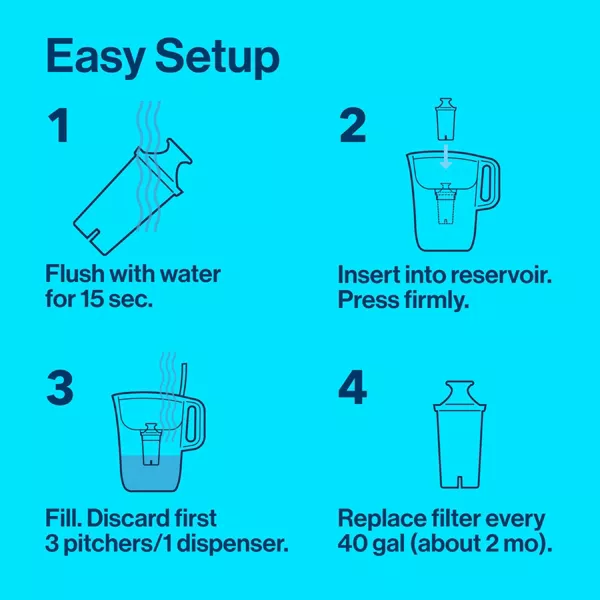 Easy Setup

1

Flush with water for 15 sec.

2

Insert into reservoir. Press firmly.

3

Fill. Discard first 3 pitchers/1 dispenser.

4

Replace filter every 40 gal (about 2 mo).